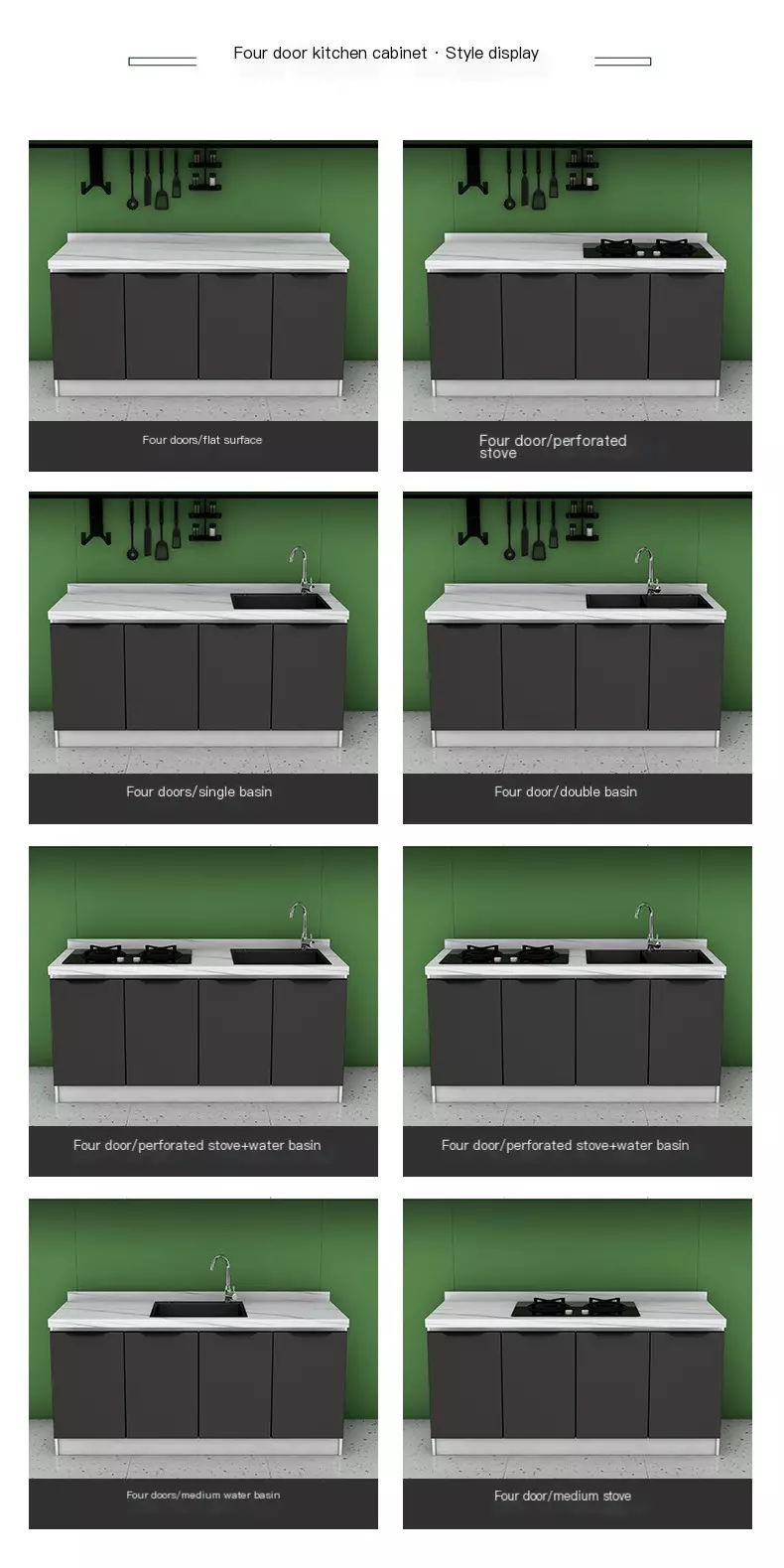 Four door kitchen cabinet · Style display

Four doors/flat surface

Four door/perforated stove

Four doors/single basin

Four door/double basin

Four door/perforated stove+water basin

Four door/perforated stove+water basin

Four doors/medium water basin

Four door/medium stove